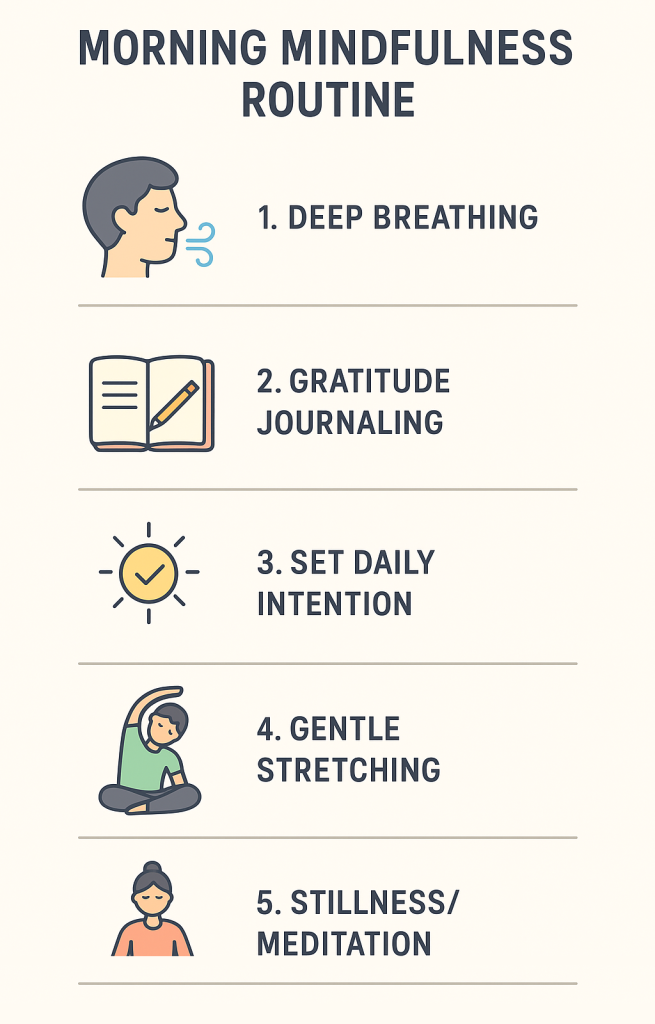 MORNING MINDFULNESS ROUTINE

1. DEEP BREATHING

2. GRATITUDE JOURNALING

3. SET DAILY INTENTION

4. GENTLE STRETCHING

5. STILLNESS/ MEDITATION